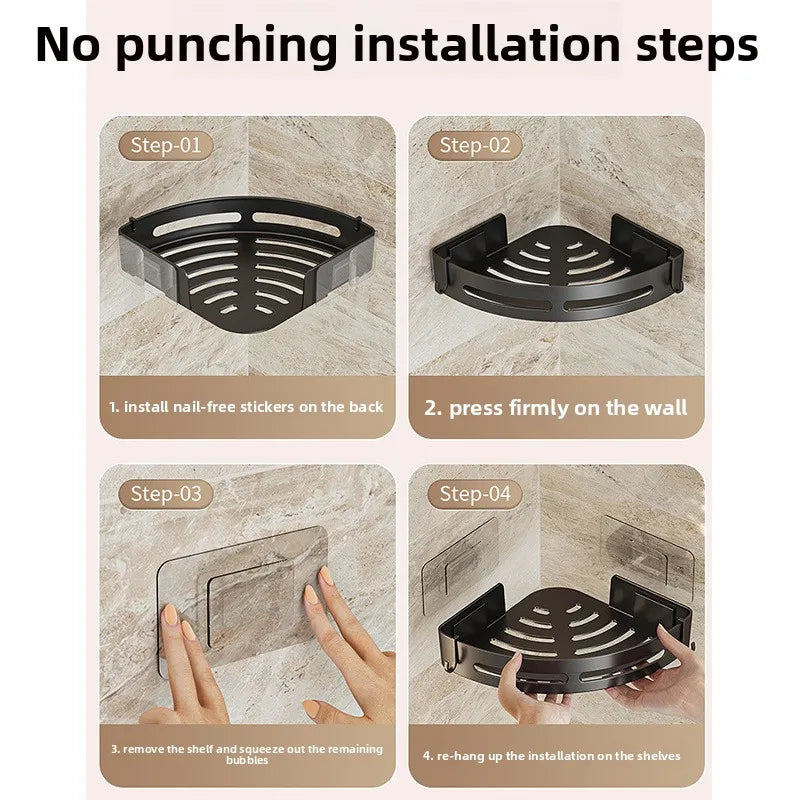 No punching installation steps

Step-01

1. install nail-free stickers on the back

Step-02

2. press firmly on the wall

Step-03

3. remove the shelf and squeeze out the remaining bubbles

Step-04

4. re-hang up the installation on the shelves