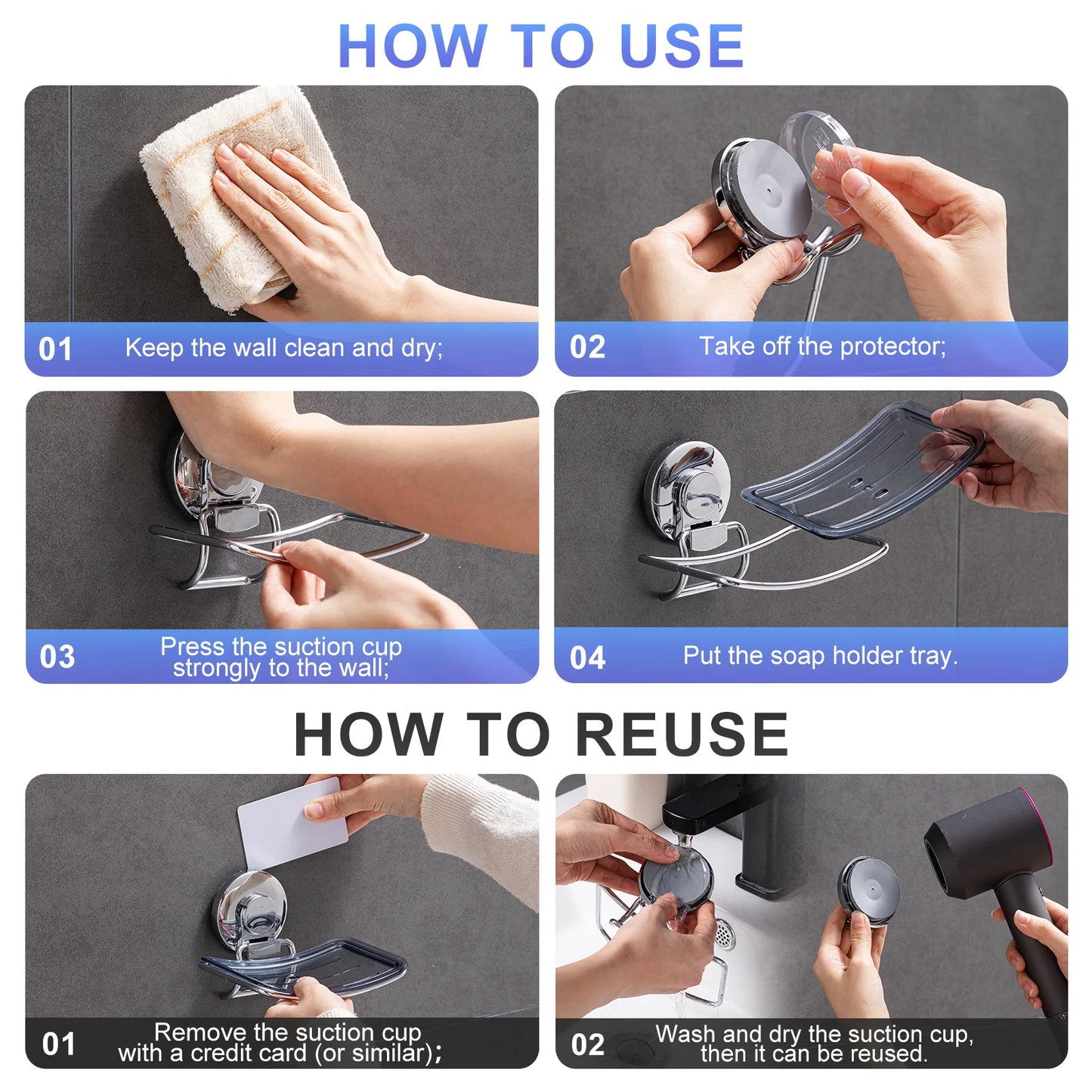 HOW TO USE

01 Keep the wall clean and dry;

02 Take off the protector;

03 Press the suction cup strongly to the wall;

04 Put the soap holder tray.

HOW TO REUSE

01 Remove the suction cup with a credit card (or similar);

02 Wash and dry the suction cup, then it can be reused.