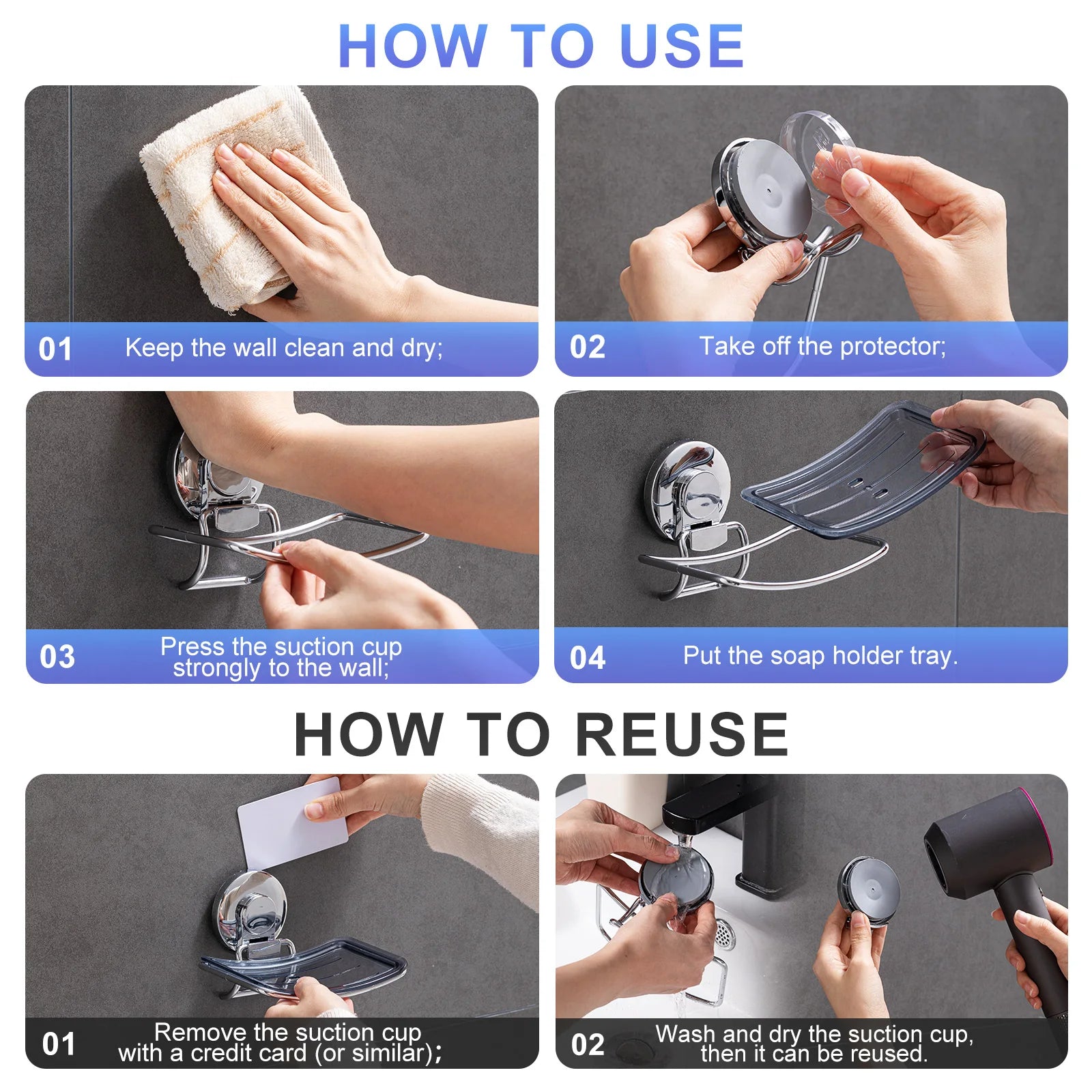 HOW TO USE

01 Keep the wall clean and dry;

02 Take off the protector;

03 Press the suction cup strongly to the wall;

04 Put the soap holder tray.

HOW TO REUSE

01 Remove the suction cup with a credit card (or similar);

02 Wash and dry the suction cup, then it can be reused.