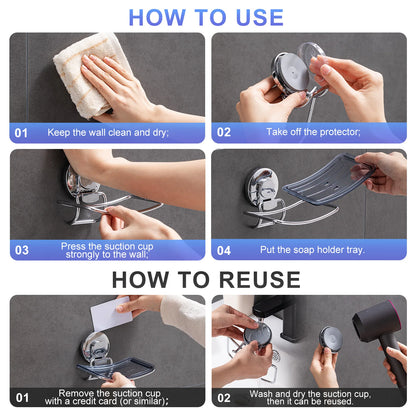 HOW TO USE

01 Keep the wall clean and dry;

02 Take off the protector;

03 Press the suction cup strongly to the wall;

04 Put the soap holder tray.

HOW TO REUSE

01 Remove the suction cup with a credit card (or similar);

02 Wash and dry the suction cup, then it can be reused.