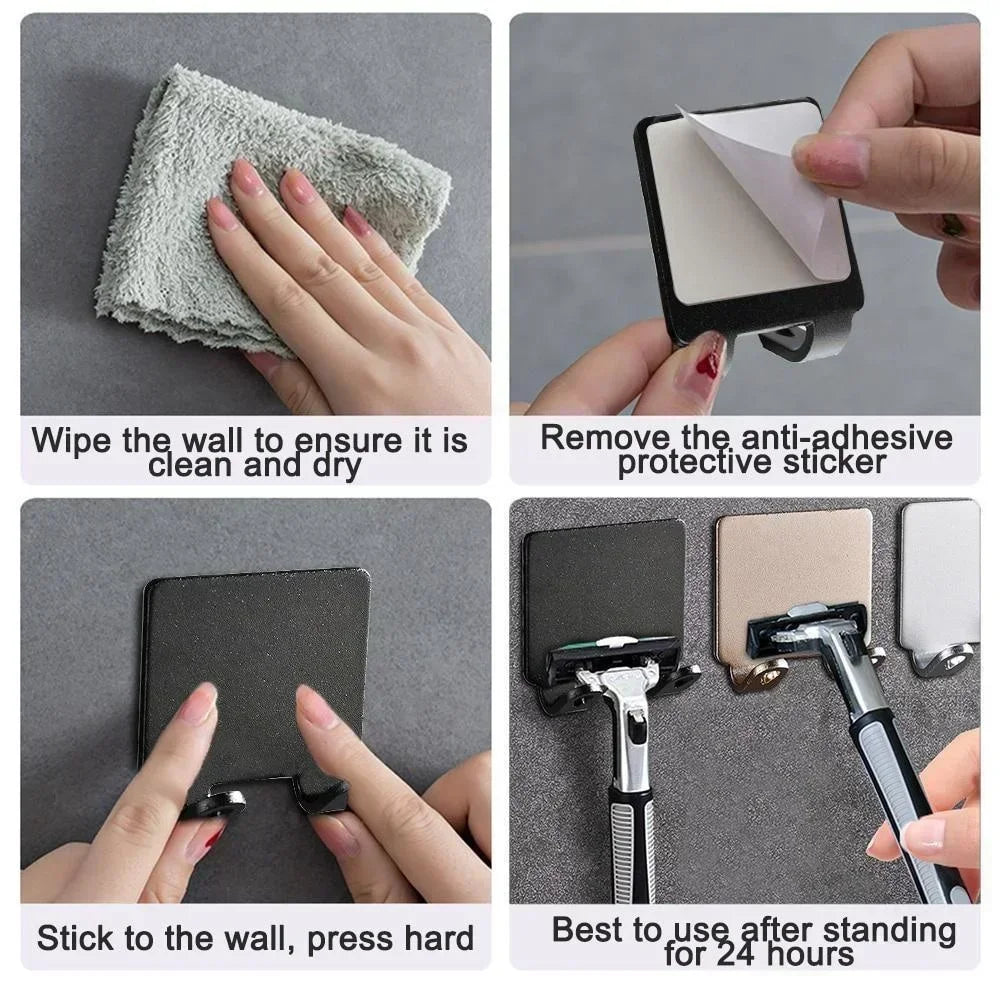 Wipe the wall to ensure it is clean and dry

Remove the anti-adhesive protective sticker

Stick to the wall, press hard

Best to use after standing for 24 hours