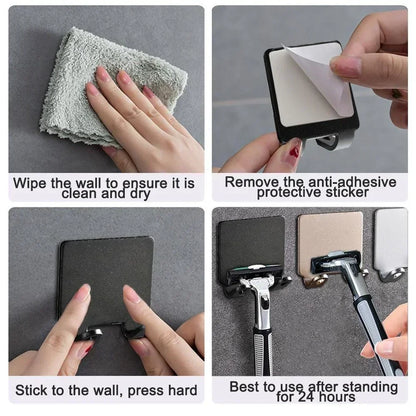 Wipe the wall to ensure it is clean and dry

Remove the anti-adhesive protective sticker

Stick to the wall, press hard

Best to use after standing for 24 hours