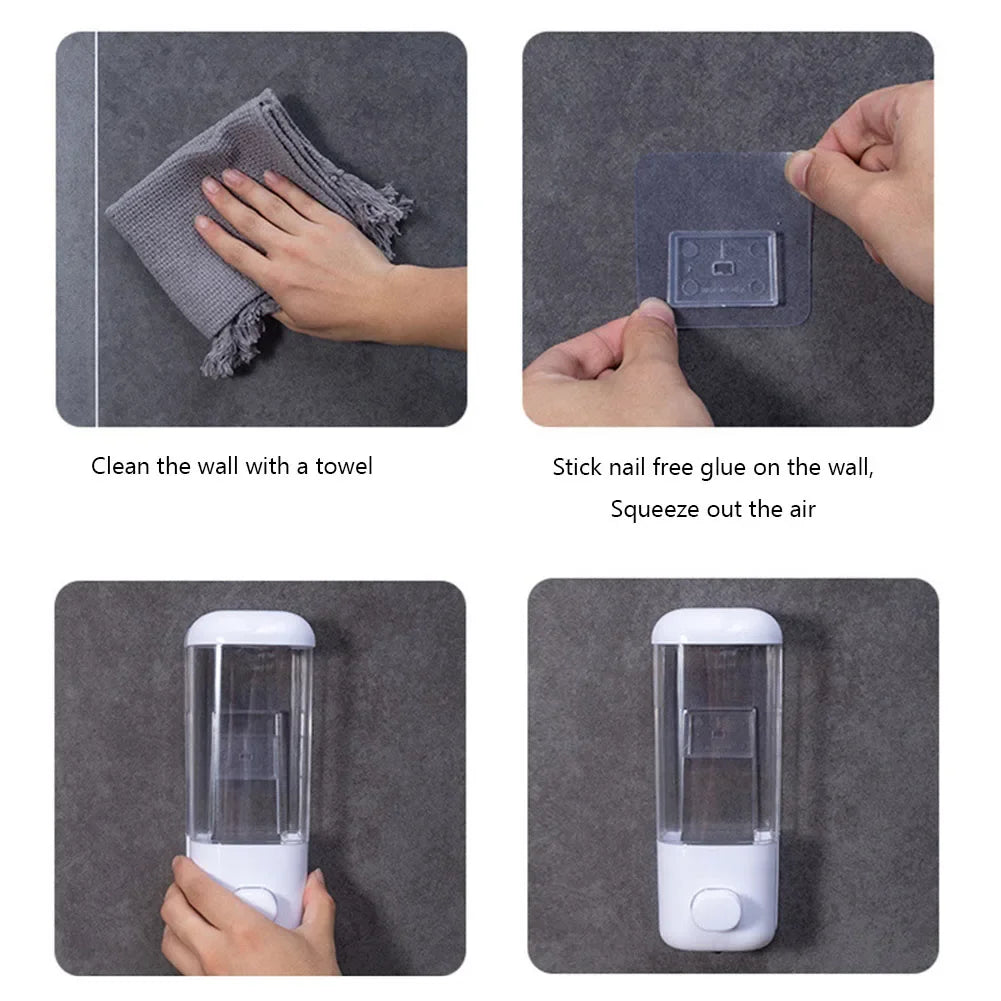 Clean the wall with a towel

Stick nail free glue on the wall,
Squeeze out the air