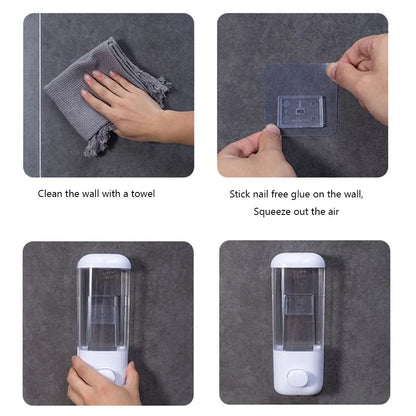 Clean the wall with a towel

Stick nail free glue on the wall,
Squeeze out the air